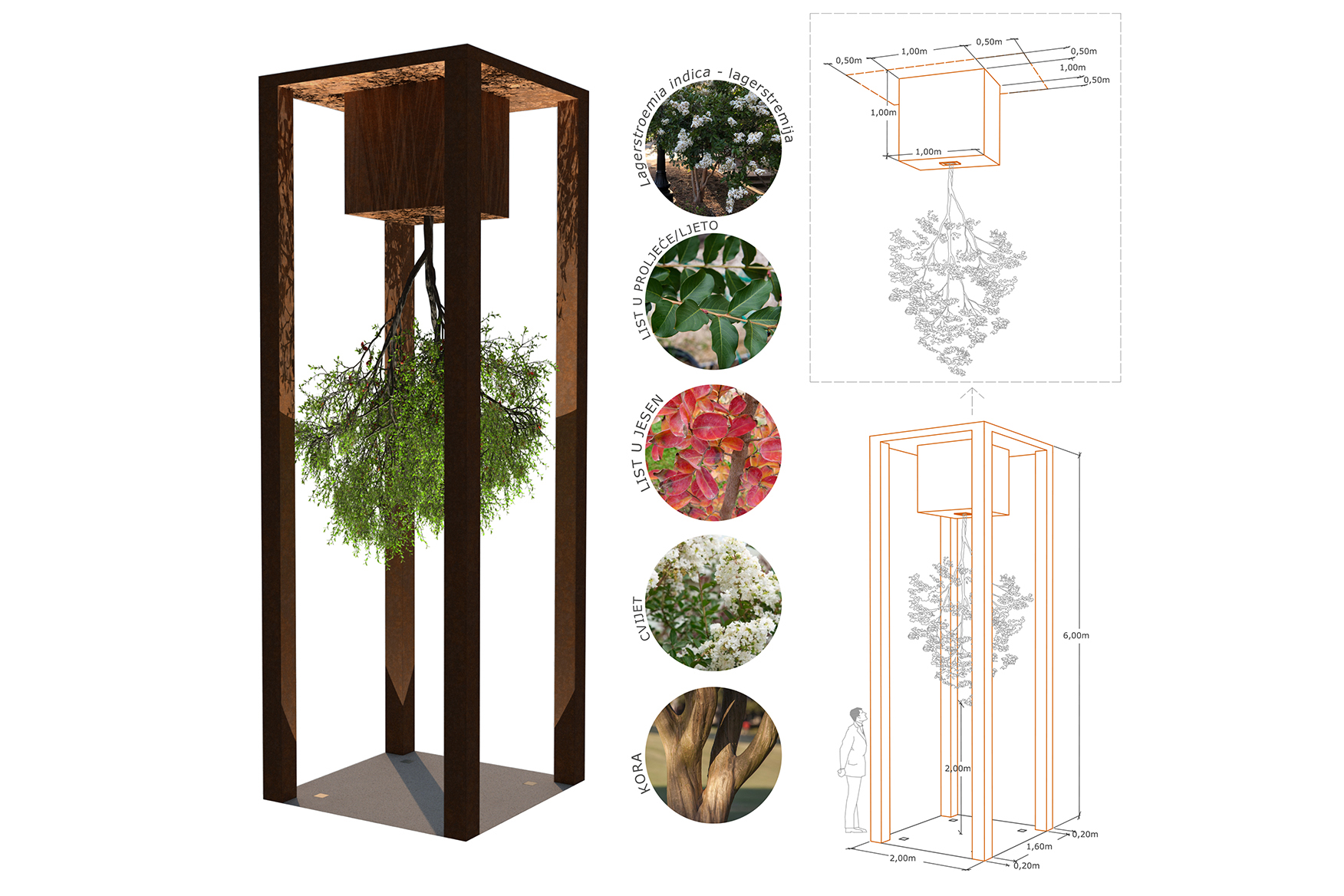 Lagerstroemia indica - lagerstremija

LIST U PROLJEĆE/LJETO

LIST U JESEN

CVIJET

KORA

0,50m
1,00m
0,50m
0,50m
1,00m
0,50m
1,00m
1,00m

6,00m
2,00m
2,00m
1,60m
0,20m
0,20m